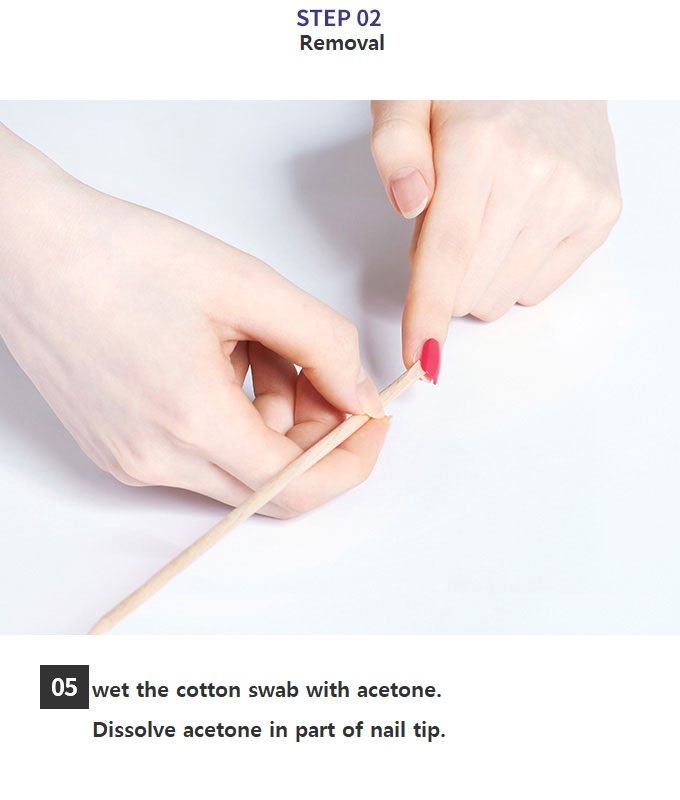 STEP 02
Removal

05 wet the cotton swab with acetone.
Dissolve acetone in part of nail tip.